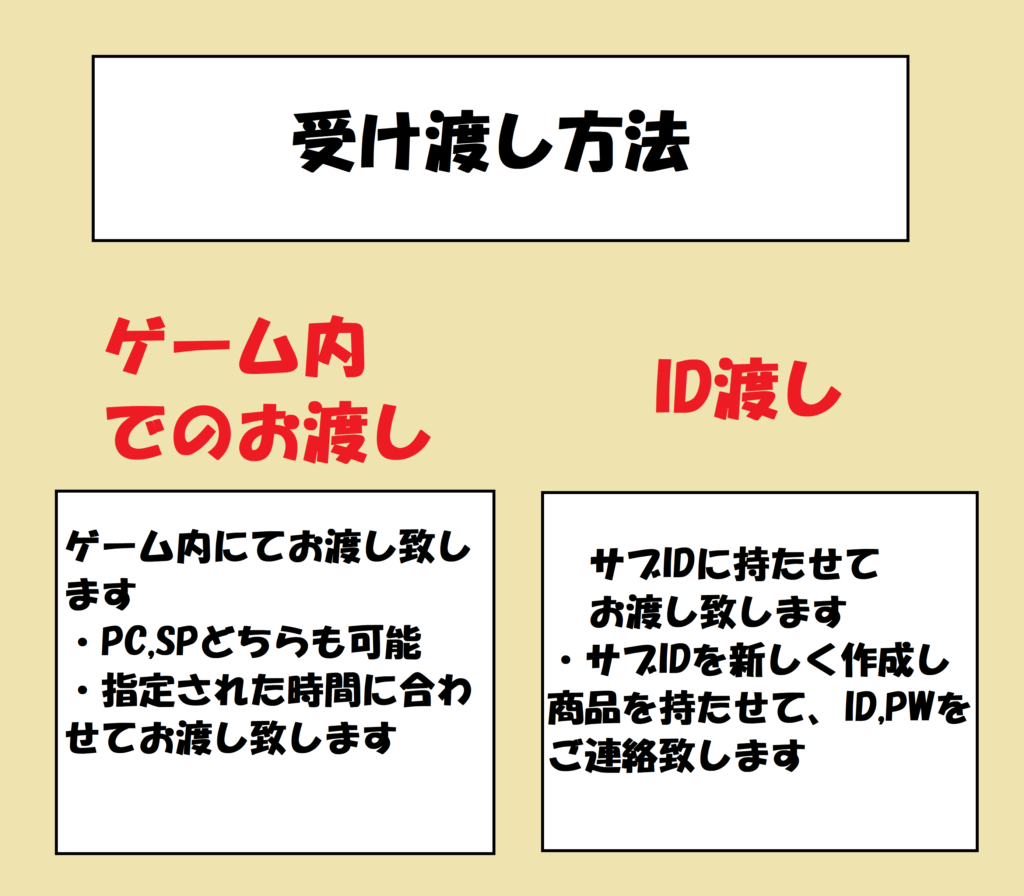 受け渡し方法

ゲーム内でのお渡し

ゲーム内にてお渡し致します
・PC,SPどちらも可能
・指定された時間に合わせてお渡し致します

ID渡し

サブIDに持たせてお渡し致します
・サブIDを新しく作成し商品を持たせて、ID,PWをご連絡致します